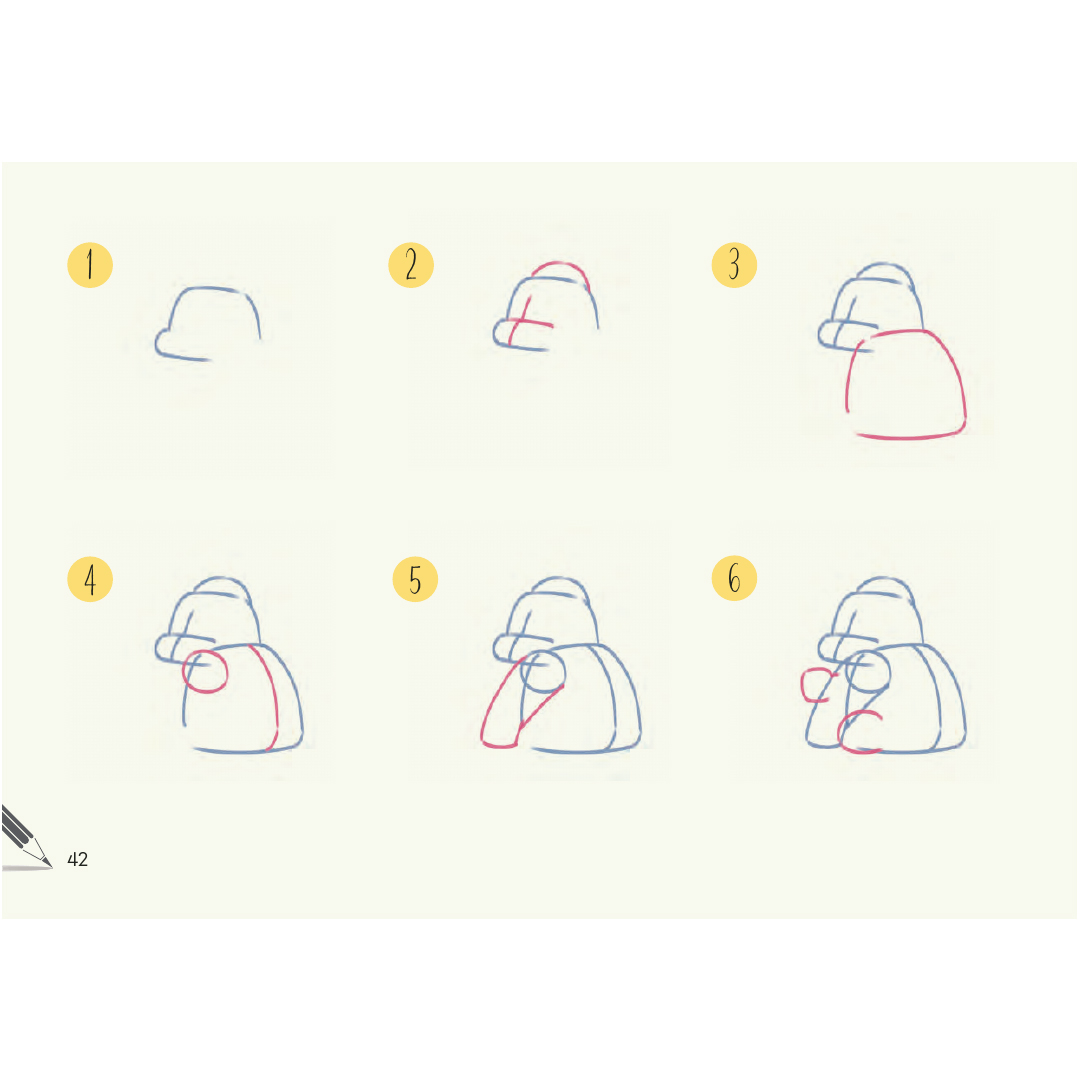 1

2

3

4

5

6

42